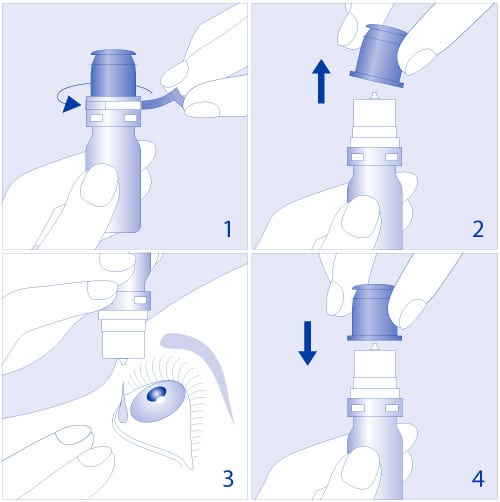 1

2

3

4